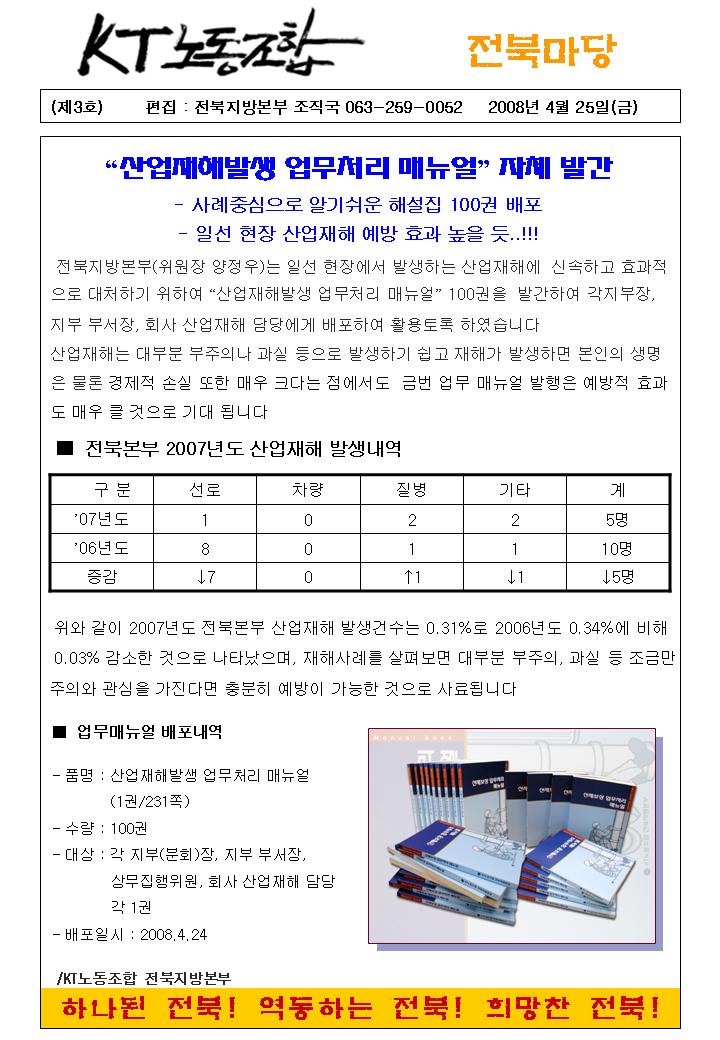 KT노동조합

전북마당

(제3호) 편집 : 전북지방본부 조직국 063-259-0052 2008년 4월 25일(금)

“산업재해발생 업무처리 매뉴얼” 자체 발간

- 사례중심으로 알기쉬운 해설집 100권 배포
- 일선 현장 산업재해 예방 효과 높을 듯..!!!

전북지방본부(위원장 양정우)는 일선 현장에서 발생하는 산업재해에 신속하고 효과적으로 대처하기 위하여 “산업재해발생 업무처리 매뉴얼” 100권을 발간하여 각지부장, 지부 부서장, 회사 산업재해 담당에게 배포하여 활용토록 하였습니다
산업재해는 대부분 부주의나 과실 등으로 발생하기 쉽고 재해가 발생하면 본인의 생명은 물론 경제적 손실 또한 매우 크다는 점에서도 금번 업무 매뉴얼 발행은 예방적 효과도 매우 클 것으로 기대 됩니다

■ 전북본부 2007년도 산업재해 발생내역

| 구 분 | 선로 | 차량 | 질병 | 기타 | 계 |
|---|---|---|---|---|---|
| ’07년도 | 1 | 0 | 2 | 2 | 5명 |
| ’06년도 | 8 | 0 | 1 | 1 | 10명 |
| 증감 | ↓7 | 0 | ↑1 | ↓1 | ↓5명 |

위와 같이 2007년도 전북본부 산업재해 발생건수는 0.31%로 2006년도 0.34%에 비해 0.03% 감소한 것으로 나타났으며, 재해사례를 살펴보면 대부분 부주의, 과실 등 조금만 주의와 관심을 가진다면 충분히 예방이 가능한 것으로 사료됩니다

■ 업무매뉴얼 배포내역

- 품명 : 산업재해발생 업무처리 매뉴얼 (1권/231쪽)
- 수량 : 100권
- 대상 : 각 지부(분회)장, 지부 부서장, 상무집행위원, 회사 산업재해 담당 각 1권
- 배포일시 : 2008.4.24

/KT노동조합 전북지방본부

하나된 전북! 역동하는 전북! 희망찬 전북!